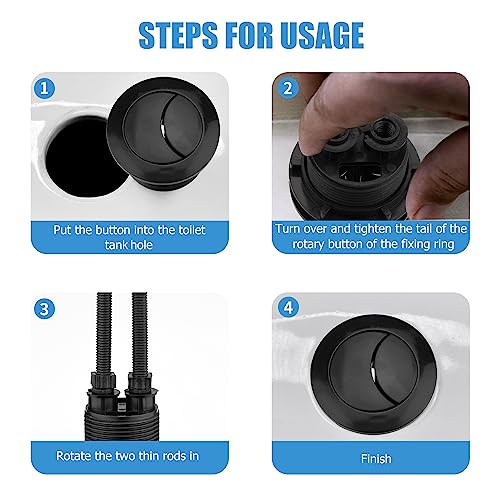 STEPS FOR USAGE

1

Put the button into the toilet tank hole

2

Turn over and tighten the tail of the rotary button of the fixing ring

3

Rotate the two thin rods in

4

Finish