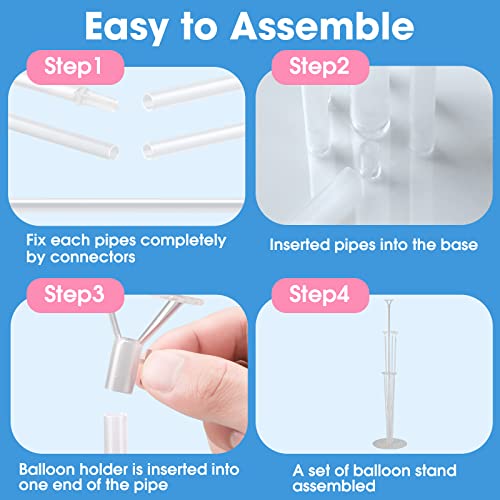 Easy to Assemble

Step1

Fix each pipes completely by connectors

Step2

Inserted pipes into the base

Step3

Balloon holder is inserted into one end of the pipe

Step4

A set of balloon stand assembled