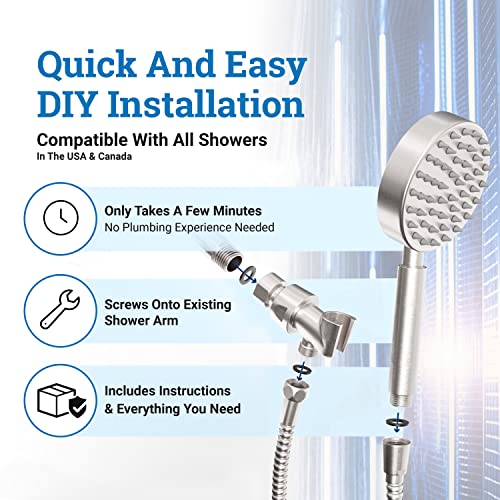 Quick And Easy DIY Installation

Compatible With All Showers
In The USA & Canada

Only Takes A Few Minutes
No Plumbing Experience Needed

Screws Onto Existing Shower Arm

Includes Instructions & Everything You Need