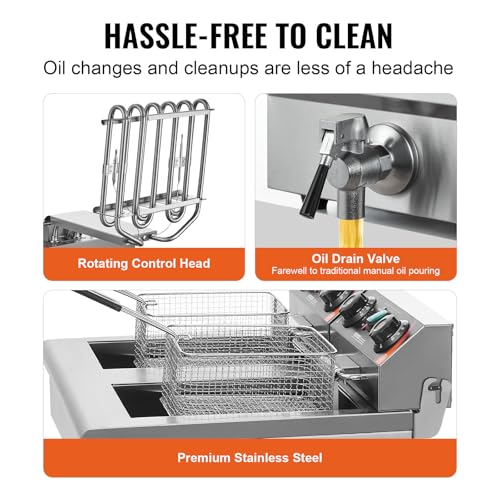 HASSLE-FREE TO CLEAN
Oil changes and cleanups are less of a headache

Rotating Control Head

Oil Drain Valve
Farewell to traditional manual oil pouring

Premium Stainless Steel