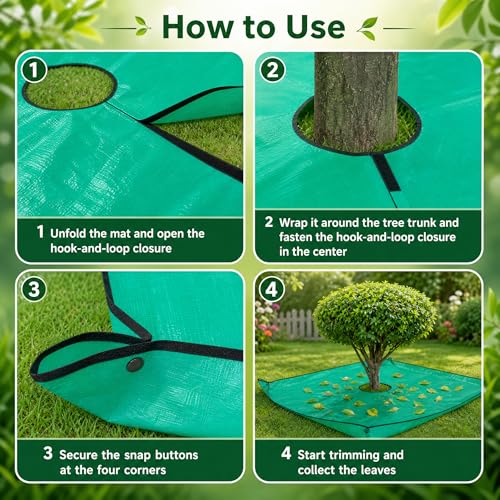 How to Use

1

1 Unfold the mat and open the hook-and-loop closure

2

2 Wrap it around the tree trunk and fasten the hook-and-loop closure in the center

3

3 Secure the snap buttons at the four corners

4

4 Start trimming and collect the leaves