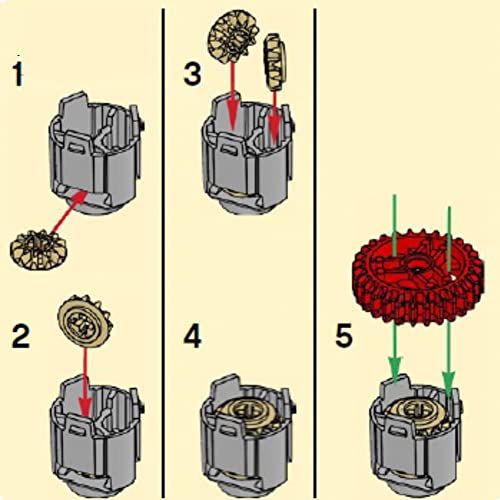 1

2

3

4

5