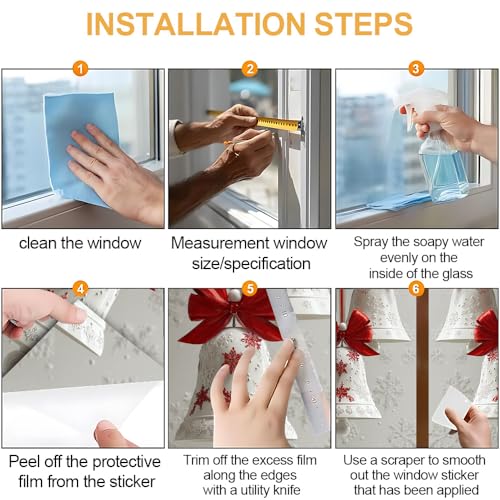 INSTALLATION STEPS

1

clean the window

2

Measurement window size/specification

3

Spray the soapy water evenly on the inside of the glass

4

Peel off the protective film from the sticker

5

Trim off the excess film along the edges with a utility knife

6

Use a scraper to smooth out the window sticker that has been applied