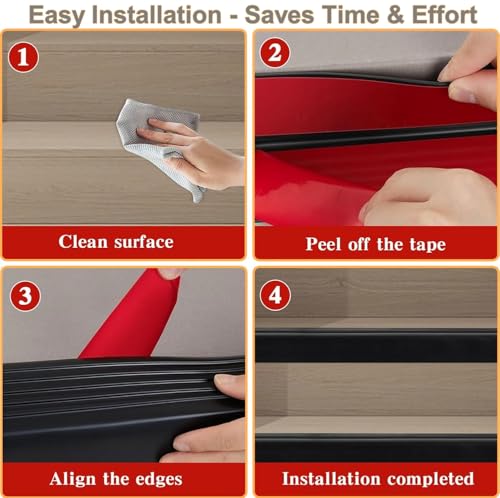 Easy Installation - Saves Time & Effort

1
Clean surface

2
Peel off the tape

3
Align the edges

4
Installation completed