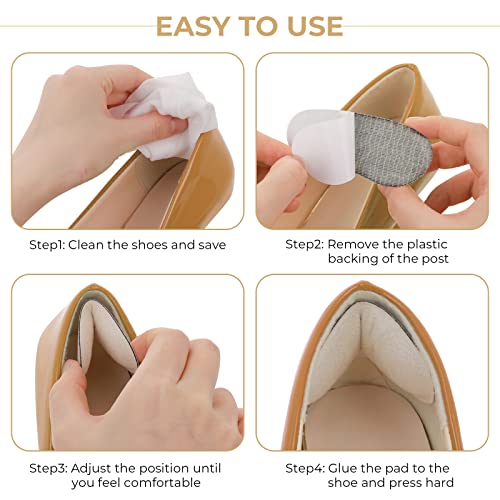 EASY TO USE

Step1: Clean the shoes and save

Step2: Remove the plastic backing of the post

Step3: Adjust the position until you feel comfortable

Step4: Glue the pad to the shoe and press hard