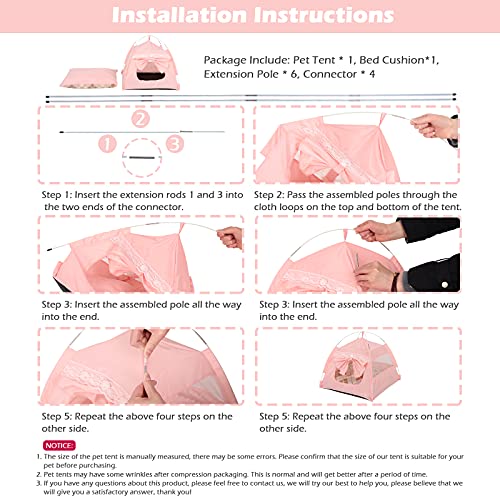 Installation Instructions

Package Include: Pet Tent * 1, Bed Cushion*1, Extension Pole * 6, Connector * 4

2
1
3

Step 1: Insert the extension rods 1 and 3 into the two ends of the connector.

Step 2: Pass the assembled poles through the cloth loops on the top and bottom of the tent.

Step 3: Insert the assembled pole all the way into the end.

Step 3: Insert the assembled pole all the way into the end.

Step 5: Repeat the above four steps on the other side.

Step 5: Repeat the above four steps on the other side.

NOTICE:
1. The size of the pet tent is manually measured, there may be some errors. Please confirm that the size of our tent is suitable for your pet before purchasing.
2. Pet tents may have some wrinkles after compression packaging. This is normal and will get better after a period of time.
3. If you have any questions about this product, please feel free to contact us, we will try our best to help you, please believe that we will give you a satisfactory answer, thank you!