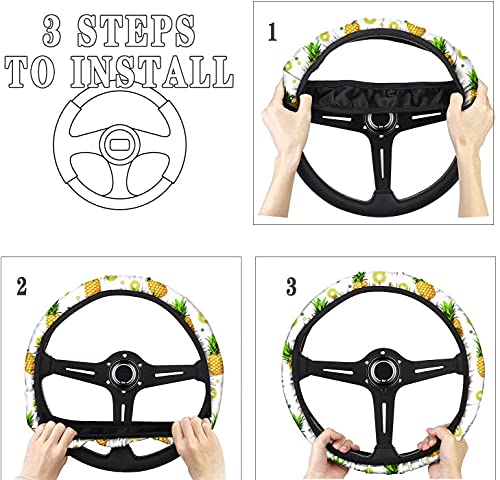 3 STEPS TO INSTALL

1

2

3