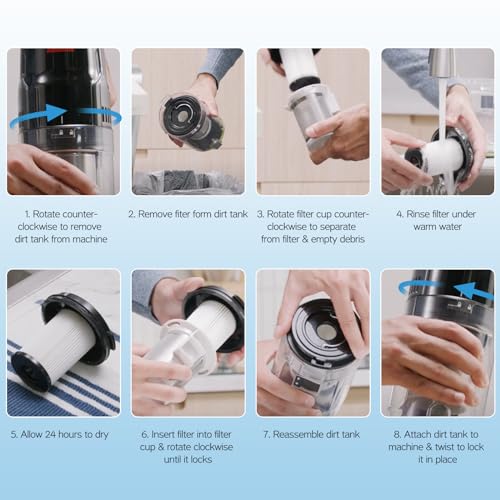 1. Rotate counter-clockwise to remove dirt tank from machine

2. Remove fiter form dirt tank

3. Rotate filter cup counter-clockwise to separate from filter & empty debris

4. Rinse filter under warm water

5. Allow 24 hours to dry

6. Insert filter into filter cup & rotate clockwise until it locks

7. Reassemble dirt tank

8. Attach dirt tank to machine & twist to lock it in place