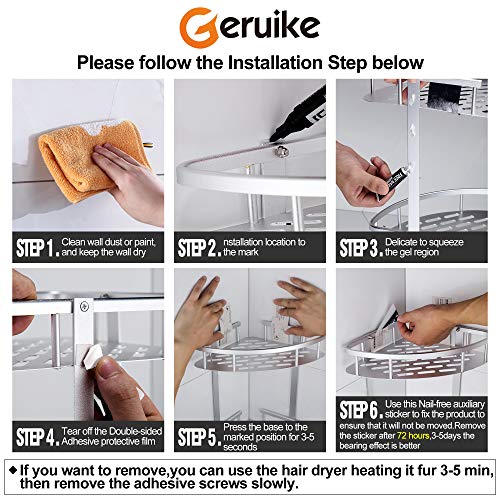 Geruike

Please follow the Installation Step below

STEP 1. Clean wall dust or paint, and keep the wall dry

STEP 2. nstallation location to the mark

STEP 3. Delicate to squeeze the gel region

STEP 4. Tear off the Double-sided Adhesive protective film

STEP 5. Press the base to the marked position for 3-5 seconds

STEP 6. Use this Nail-free auxiliary sticker to fix the product to ensure that it will not be moved.Remove the sticker after 72 hours,3-5days the bearing effect is better

◆ If you want to remove,you can use the hair dryer heating it fur 3-5 min, then remove the adhesive screws slowly.