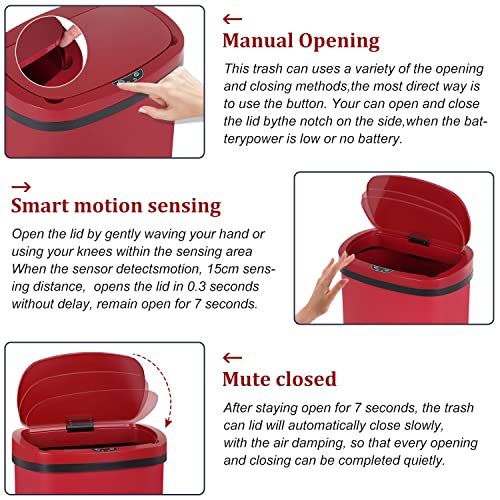 ←
Manual Opening

This trash can uses a variety of the opening and closing methods,the most direct way is to use the button. Your can open and close the lid bythe notch on the side,when the batterypower is low or no battery.

→
Smart motion sensing

Open the lid by gently waving your hand or using your knees within the sensing area When the sensor detectsmotion, 15cm sensing distance, opens the lid in 0.3 seconds without delay, remain open for 7 seconds.

←
Mute closed

After staying open for 7 seconds, the trash can lid will automatically close slowly, with the air damping, so that every opening and closing can be completed quietly.