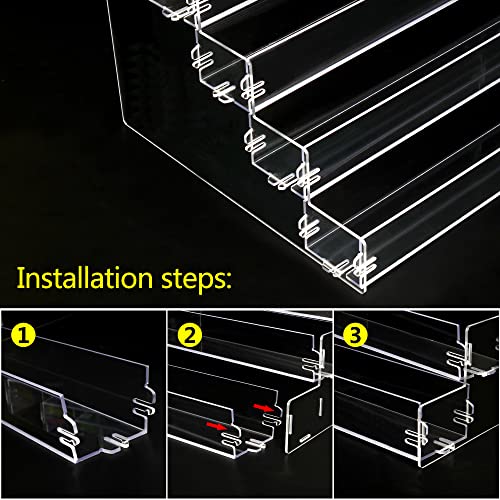 Installation steps:

1

2

3