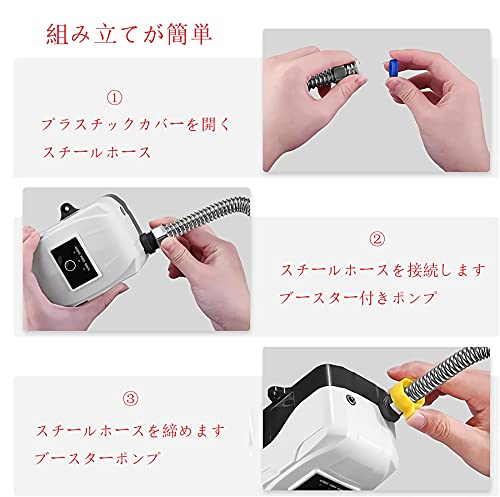 組み立てが簡単

①
プラスチックカバーを開く
スチールホース

②
スチールホースを接続します
ブースター付きポンプ

③
スチールホースを締めます
ブースターポンプ