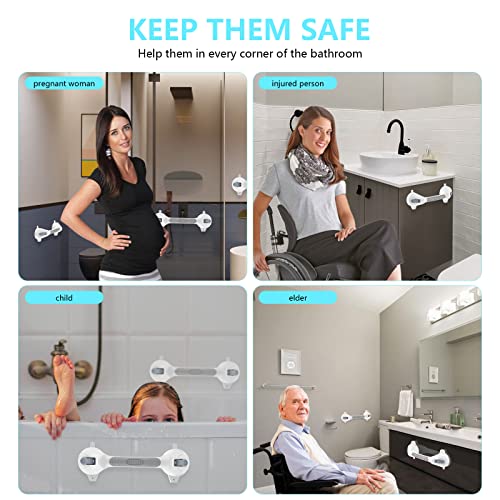 KEEP THEM SAFE
Help them in every corner of the bathroom

pregnant woman

injured person

child

elder