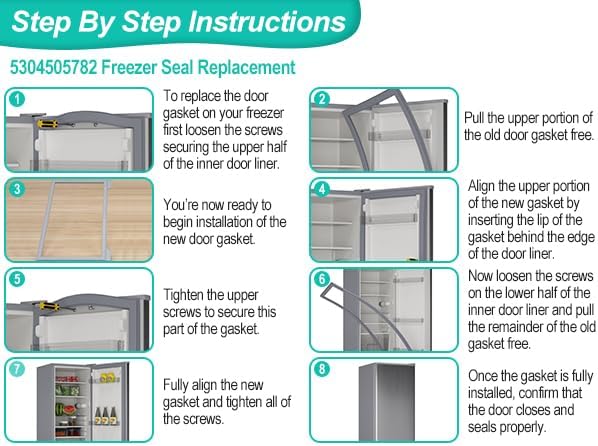 Step By Step Instructions

5304505782 Freezer Seal Replacement

1

To replace the door gasket on your freezer first loosen the screws securing the upper half of the inner door liner.

2

Pull the upper portion of the old door gasket free.

3

You're now ready to begin installation of the new door gasket.

4

Align the upper portion of the new gasket by inserting the lip of the gasket behind the edge of the door liner.

5

Tighten the upper screws to secure this part of the gasket.

6

Now loosen the screws on the lower half of the inner door liner and pull the remainder of the old gasket free.

7

Fully align the new gasket and tighten all of the screws.

8

Once the gasket is fully installed, confirm that the door closes and seals properly.