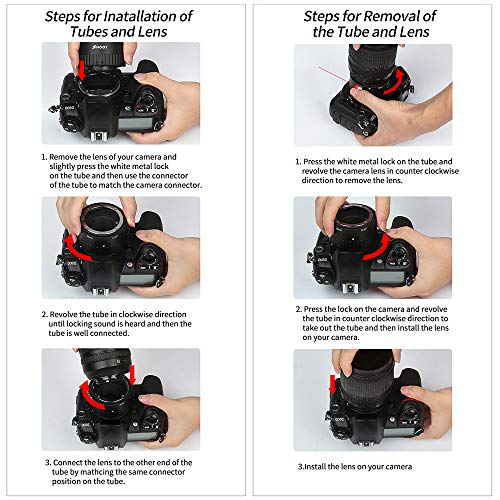 Steps for Inatallation of Tubes and Lens

1. Remove the lens of your camera and slightly press the white metal lock on the tube and then use the connector of the tube to match the camera connector.

2. Revolve the tube in clockwise direction until locking sound is heard and then the tube is well connected.

3. Connect the lens to the other end of the tube by mathcing the same connector position on the tube.

Steps for Removal of the Tube and Lens

1. Press the white metal lock on the tube and revolve the camera lens in counter clockwise direction to remove the lens.

2. Press the lock on the camera and revolve the tube in counter clockwise direction to take out the tube and then install the lens on your camera.

3.Install the lens on your camera