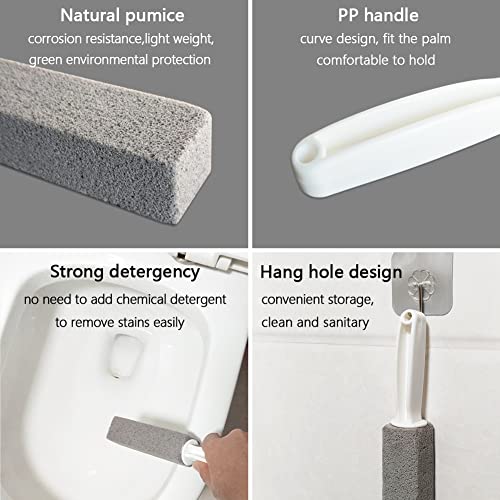 Natural pumice
corrosion resistance,light weight, green environmental protection

PP handle
curve design, fit the palm comfortable to hold

Strong detergency
no need to add chemical detergent to remove stains easily

Hang hole design
convenient storage, clean and sanitary