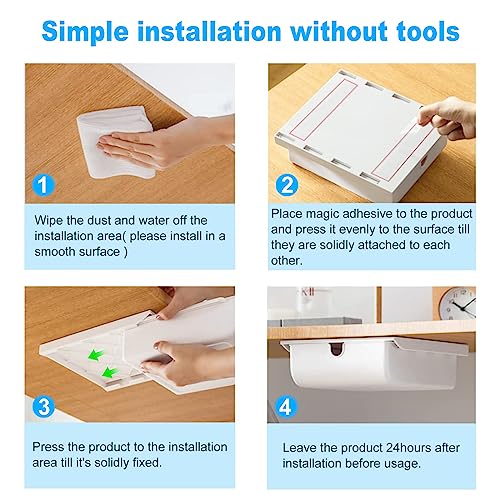 Simple installation without tools

1

Wipe the dust and water off the installation area( please install in a smooth surface )

2

Place magic adhesive to the product and press it evenly to the surface till they are solidly attached to each other.

3

Press the product to the installation area till it's solidly fixed.

4

Leave the product 24hours after installation before usage.