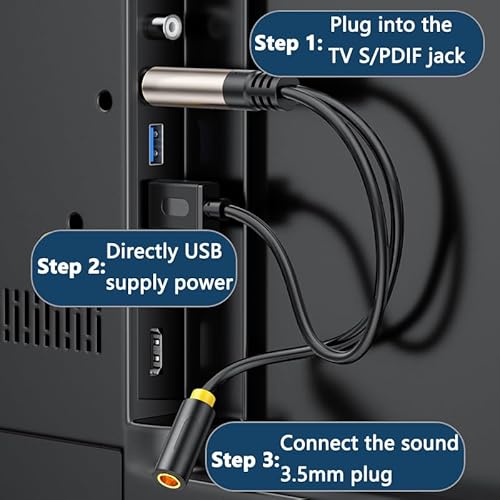 Step 1: Plug into the TV S/PDIF jack

Step 2: Directly USB supply power

Step 3: Connect the sound 3.5mm plug