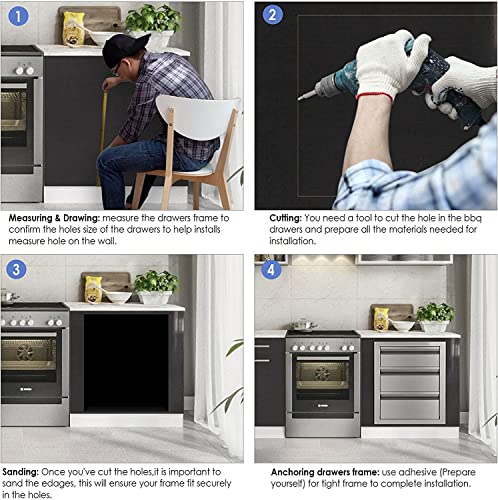 1

Measuring & Drawing: measure the drawers frame to confirm the holes size of the drawers to help installs measure hole on the wall.

2

Cutting: You need a tool to cut the hole in the bbq drawers and prepare all the materials needed for installation.

3

Sanding: Once you've cut the holes,it is important to sand the edages, this will ensure your frame fit securely in the holes.

4

Anchoring drawers frame: use adhesive (Prepare yourself) for tight frame to complete installation.