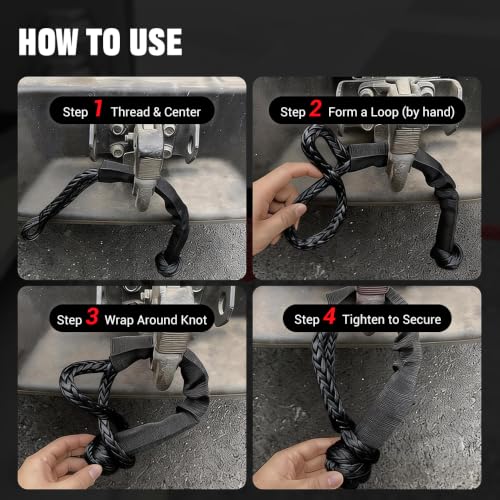 HOW TO USE

Step 1 Thread & Center

Step 2 Form a Loop (by hand)

Step 3 Wrap Around Knot

Step 4 Tighten to Secure