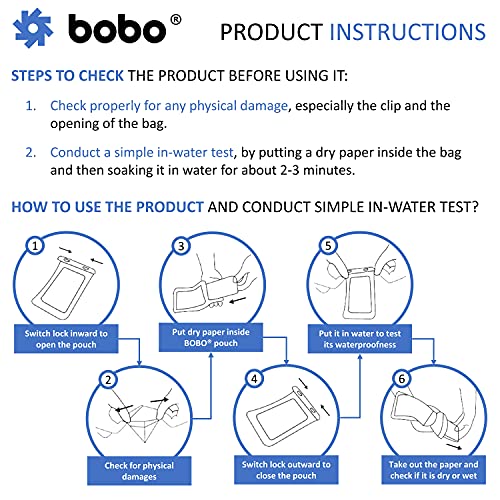 bobo®

PRODUCT INSTRUCTIONS

STEPS TO CHECK THE PRODUCT BEFORE USING IT:

1. Check properly for any physical damage, especially the clip and the opening of the bag.

2. Conduct a simple in-water test, by putting a dry paper inside the bag and then soaking it in water for about 2-3 minutes.

HOW TO USE THE PRODUCT AND CONDUCT SIMPLE IN-WATER TEST?

1
Switch lock inward to open the pouch

2
Check for physical damages

3
Put dry paper inside BOBO® pouch

4
Switch lock outward to close the pouch

5
Put it in water to test its waterproofness

6
Take out the paper and check if it is dry or wet