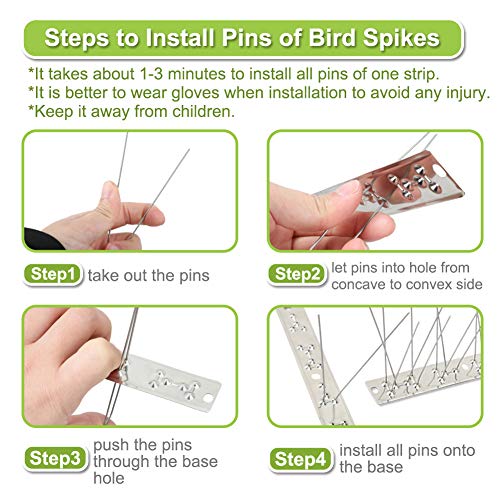 Steps to Install Pins of Bird Spikes

*It takes about 1-3 minutes to install all pins of one strip.
*It is better to wear gloves when installation to avoid any injury.
*Keep it away from children.

Step1 take out the pins

Step2 let pins into hole from concave to convex side

Step3 push the pins through the base hole

Step4 install all pins onto the base