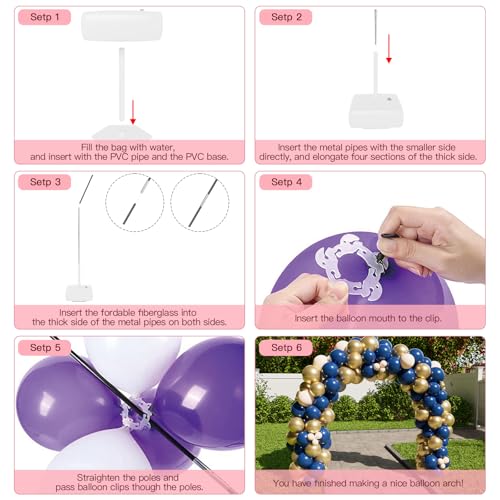 Setp 1

Fill the bag with water, and insert with the PVC pipe and the PVC base.

Setp 2

Insert the metal pipes with the smaller side directly, and elongate four sections of the thick side.

Setp 3

Insert the fordable fiberglass into the thick side of the metal pipes on both sides.

Setp 4

Insert the balloon mouth to the clip.

Setp 5

Straighten the poles and pass balloon clips though the poles.

Setp 6

You have finished making a nice balloon arch!