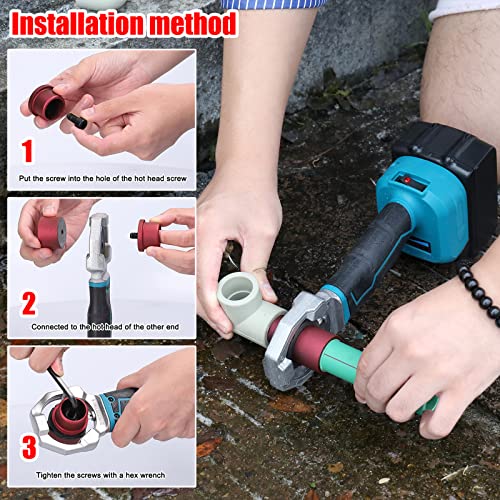 Installation method

1

Put the screw into the hole of the hot head screw

2

Connected to the hot head of the other end

3

Tighten the screws with a hex wrench