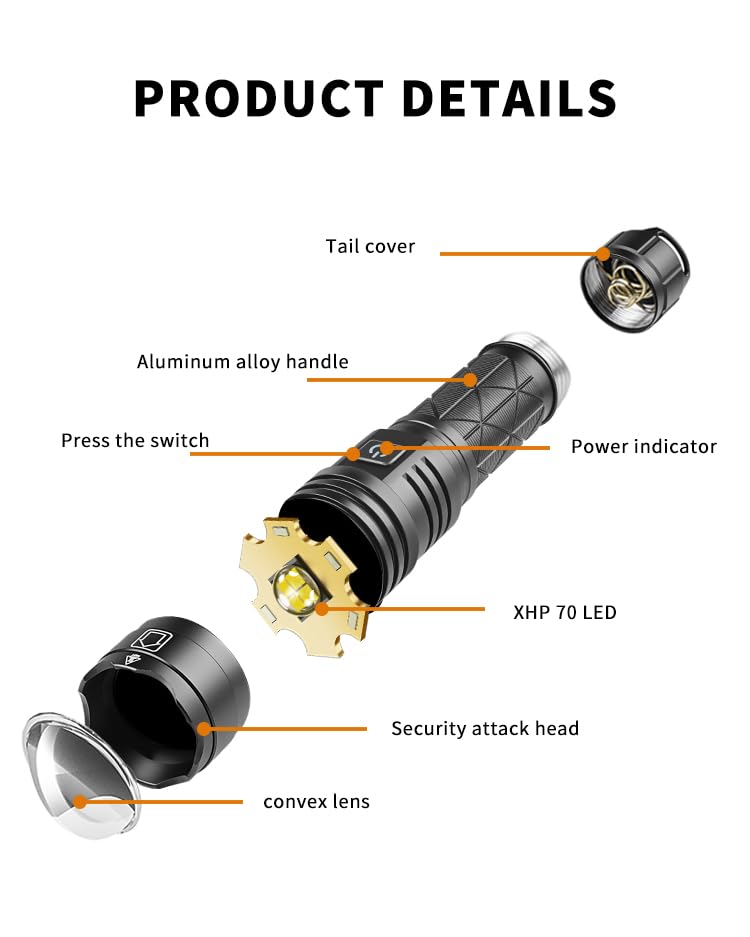 PRODUCT DETAILS

Tail cover

Aluminum alloy handle

Press the switch

Power indicator

XHP 70 LED

Security attack head

convex lens