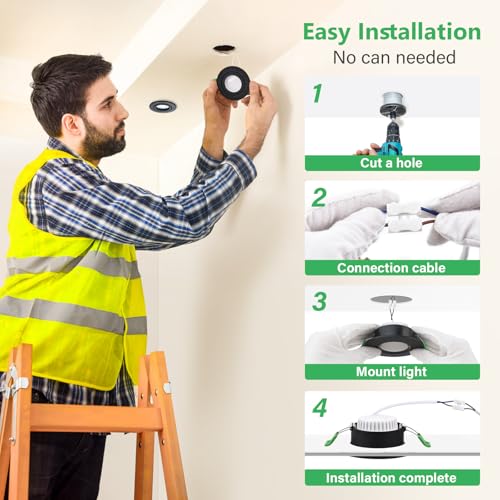 Easy Installation
No can needed

1
Cut a hole

2
Connection cable

3
Mount light

4
Installation complete