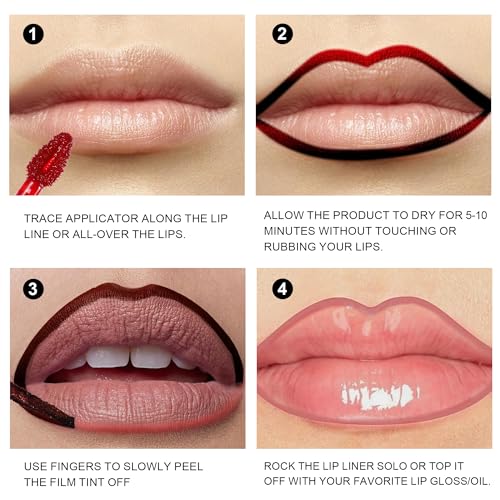 1

TRACE APPLICATOR ALONG THE LIP LINE OR ALL-OVER THE LIPS.

2

ALLOW THE PRODUCT TO DRY FOR 5-10 MINUTES WITHOUT TOUCHING OR RUBBING YOUR LIPS.

3

USE FINGERS TO SLOWLY PEEL THE FILM TINT OFF

4

ROCK THE LIP LINER SOLO OR TOP IT OFF WITH YOUR FAVORITE LIP GLOSS/OIL.