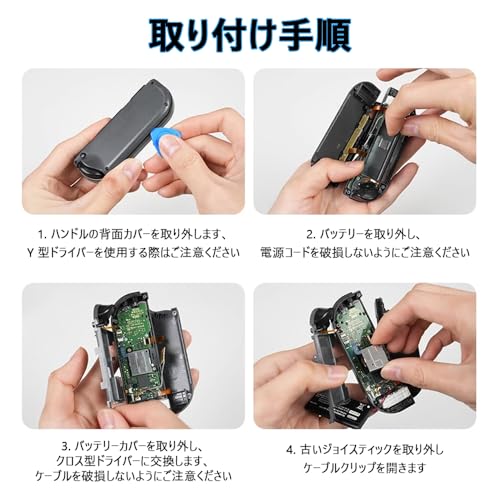 取り付け手順

1. ハンドルの背面カバーを取り外します、
Y 型ドライバーを使用する際はご注意ください

2. バッテリーを取り外し、
電源コードを破損しないようにご注意ください

3. バッテリーカバーを取り外し、
クロス型ドライバーに交換します、
ケーブルを破損しないようにご注意ください

4. 古いジョイスティックを取り外し
ケーブルクリップを開きます