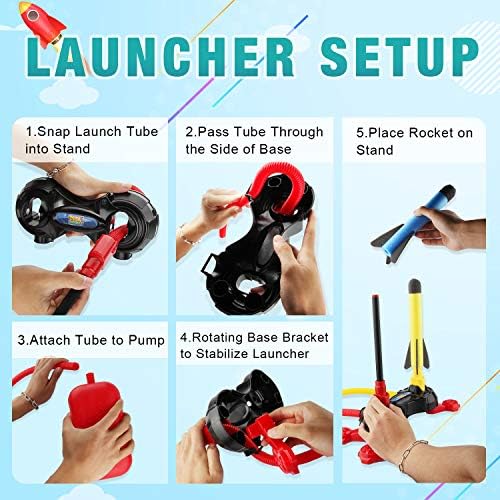 LAUNCHER SETUP

1.Snap Launch Tube into Stand

2.Pass Tube Through the Side of Base

5.Place Rocket on Stand

3.Attach Tube to Pump

4.Rotating Base Bracket to Stabilize Launcher