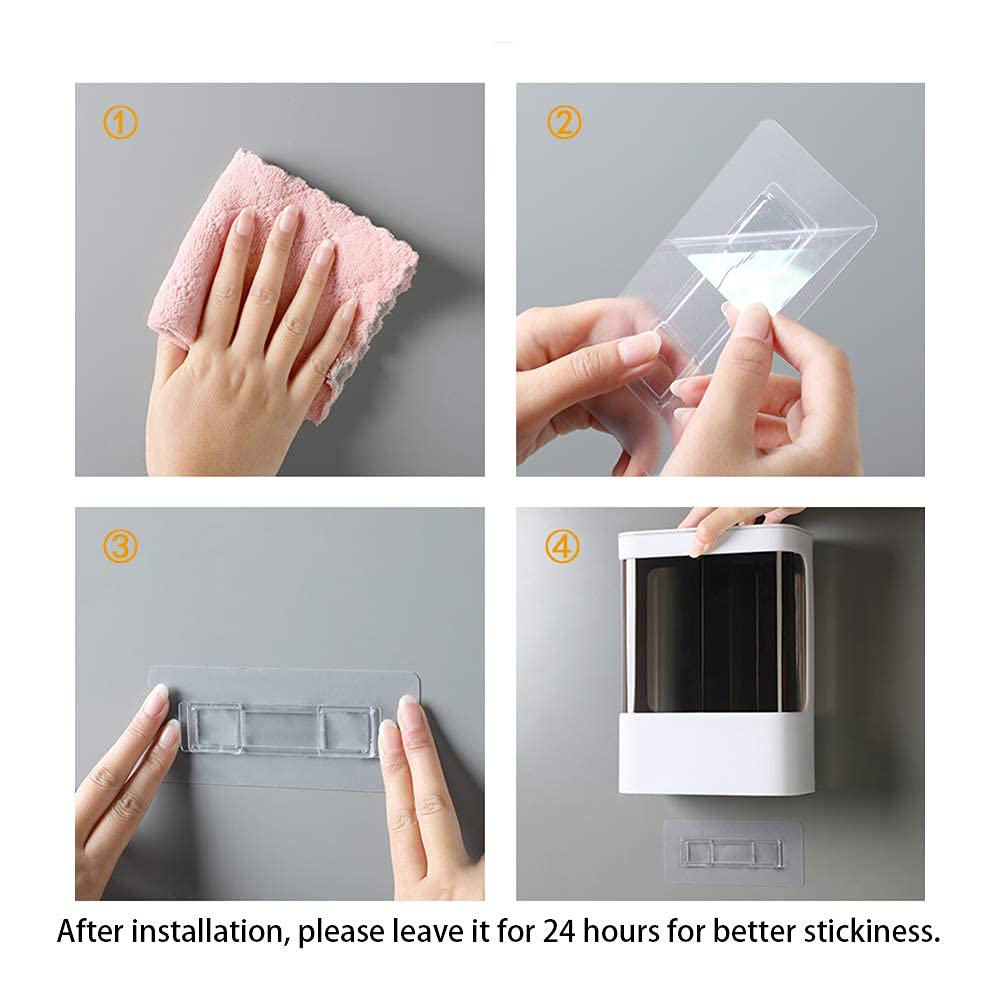 ①

②

③

④

After installation, please leave it for 24 hours for better stickiness.