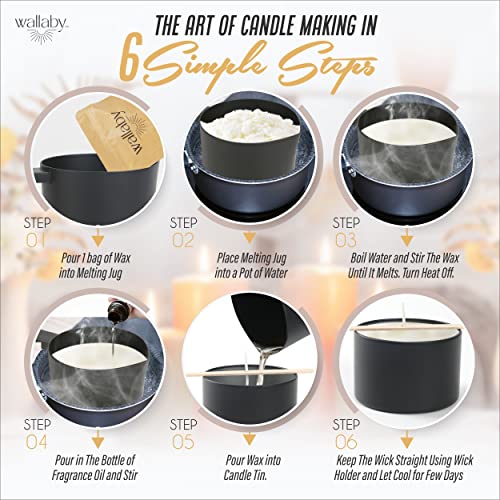 wallaby

THE ART OF CANDLE MAKING IN
6 Simple Steps

wallaby

STEP
01

Pour 1 bag of Wax into Melting Jug

STEP
02

Place Melting Jug into a Pot of Water

STEP
03

Boil Water and Stir The Wax Until It Melts. Turn Heat Off.

STEP
04

Pour in The Bottle of Fragrance Oil and Stir

STEP
05

Pour Wax into Candle Tin.

STEP
06

Keep The Wick Straight Using Wick Holder and Let Cool for Few Days