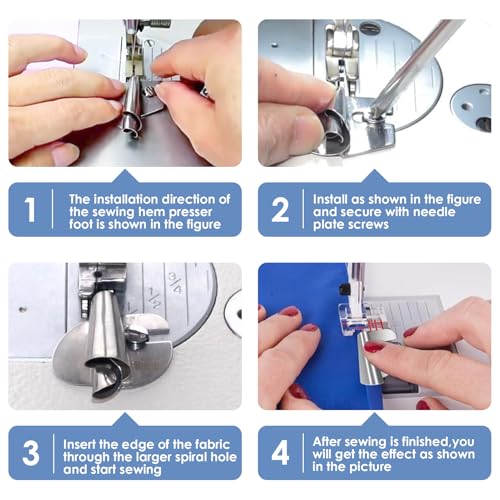 1 The installation direction of the sewing hem presser foot is shown in the figure

2 Install as shown in the figure and secure with needle plate screws

$\frac{1}{2}$ $\frac{3}{4}$

3 Insert the edge of the fabric through the larger spiral hole and start sewing

4 After sewing is finished,you will get the effect as shown in the picture