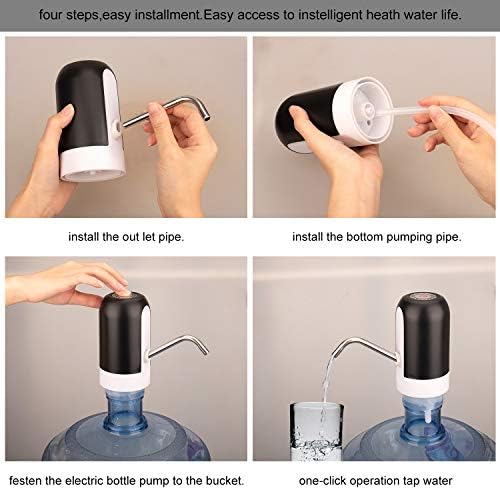 four steps,easy installment.Easy access to instelligent heath water life.

install the out let pipe.

install the bottom pumping pipe.

festen the electric bottle pump to the bucket.

one-click operation tap water