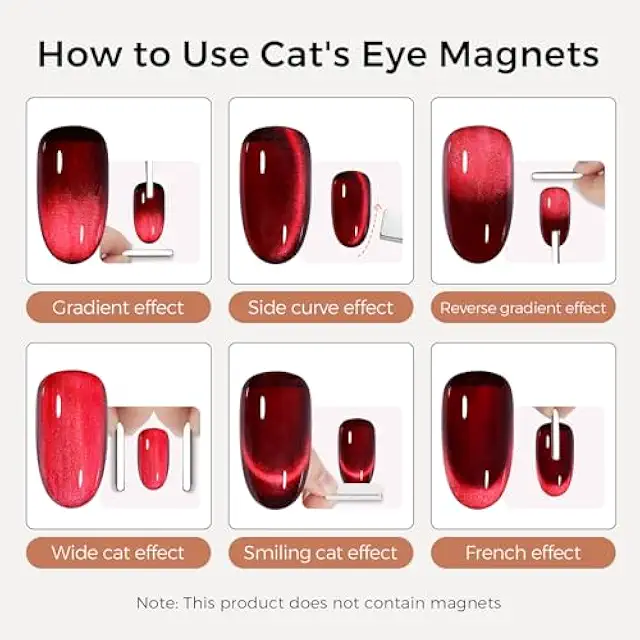 How to Use Cat's Eye Magnets

Gradient effect

Side curve effect

Reverse gradient effect

Wide cat effect

Smiling cat effect

French effect

Note: This product does not contain magnets