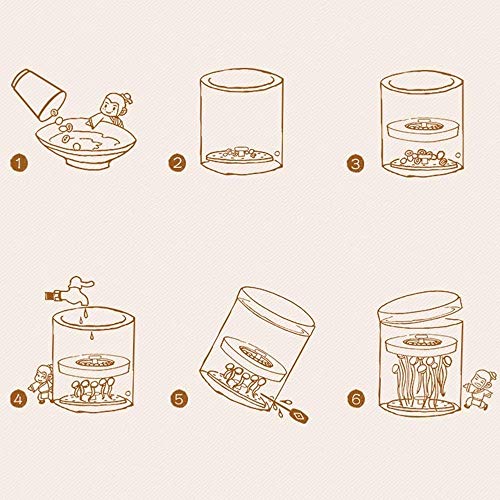 1

2

3

4

5

6