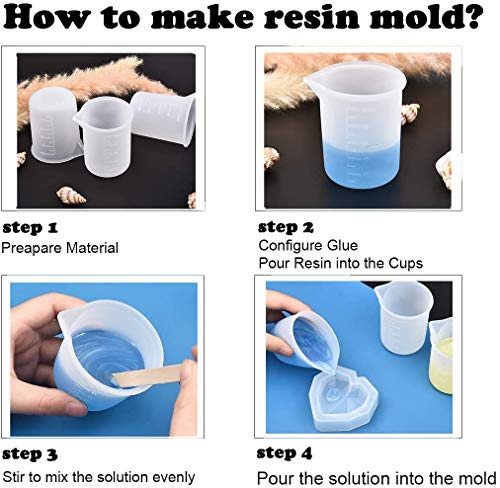 How to make resin mold?

step 1
Preapare Material

step 2
Configure Glue
Pour Resin into the Cups

step 3
Stir to mix the solution evenly

step 4
Pour the solution into the mold