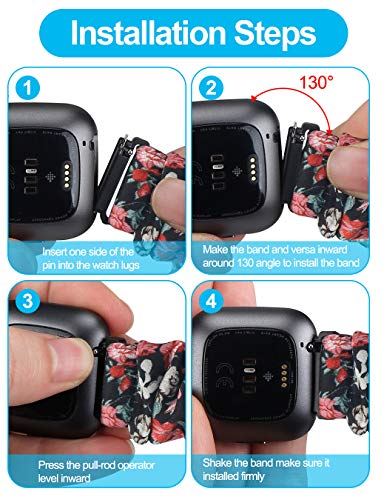 Installation Steps

1

Insert one side of the pin into the watch lugs

2

130°

Make the band and versa inward around 130 angle to install the band

3

Press the pull-rod operator level inward

4

Shake the band make sure it installed firmly