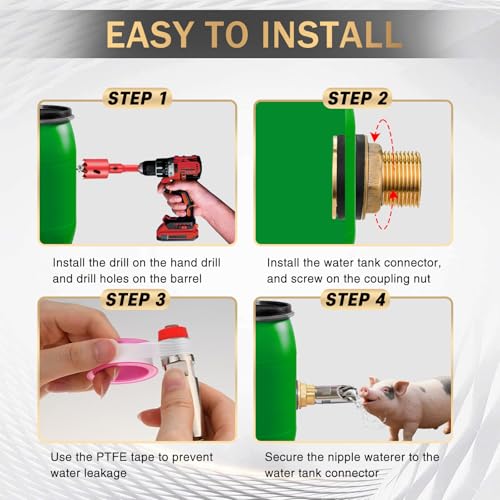 EASY TO INSTALL

STEP 1

Install the drill on the hand drill and drill holes on the barrel

STEP 2

Install the water tank connector, and screw on the coupling nut

STEP 3

Use the PTFE tape to prevent water leakage

STEP 4

Secure the nipple waterer to the water tank connector