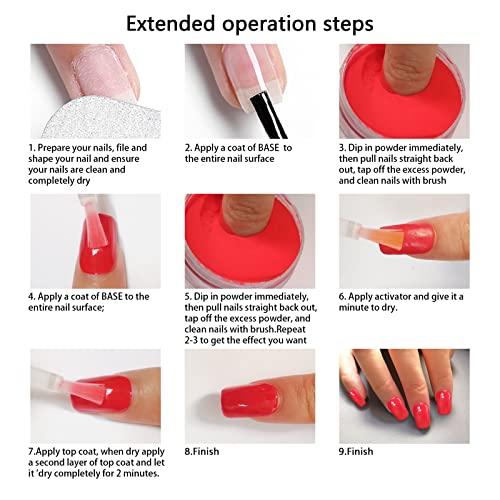 Extended operation steps

1. Prepare your nails, file and shape your nail and ensure your nails are clean and completely dry

2. Apply a coat of BASE to the entire nail surface

3. Dip in powder immediately, then pull nails straight back out, tap off the excess powder, and clean nails with brush

4. Apply a coat of BASE to the entire nail surface;

5. Dip in powder immediately, then pull nails straight back out, tap off the excess powder, and clean nails with brush.Repeat 2-3 to get the effect you want

6. Apply activator and give it a minute to dry.

7.Apply top coat, when dry apply a second layer of top coat and let it 'dry completely for 2 minutes.

8.Finish

9.Finish