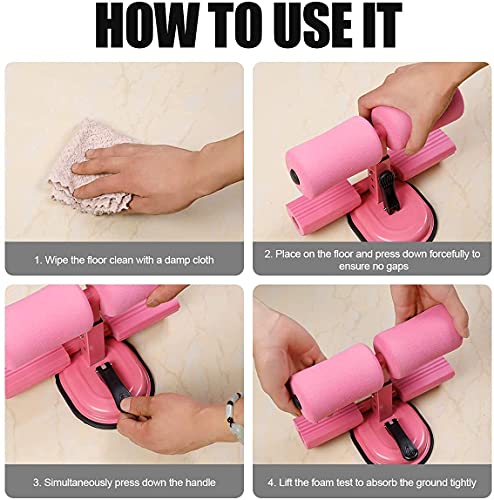 HOW TO USE IT

1. Wipe the floor clean with a damp cloth

2. Place on the floor and press down forcefully to ensure no gaps

3. Simultaneously press down the handle

4. Lift the foam test to absorb the ground tightly