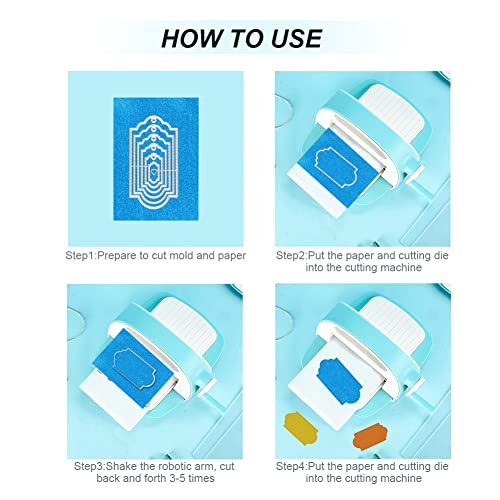 HOW TO USE

Step1:Prepare to cut mold and paper

Step2:Put the paper and cutting die into the cutting machine

Step3:Shake the robotic arm, cut back and forth 3-5 times

Step4:Put the paper and cutting die into the cutting machine