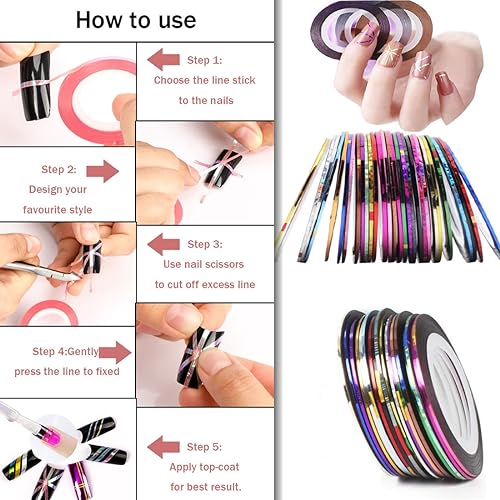 How to use

Step 1:
Choose the line stick
to the nails

Step 2:
Design your
favourite style

Step 3:
Use nail scissors
to cut off excess line

Step 4:Gently
press the line to fixed

Step 5:
Apply top-coat
for best result.