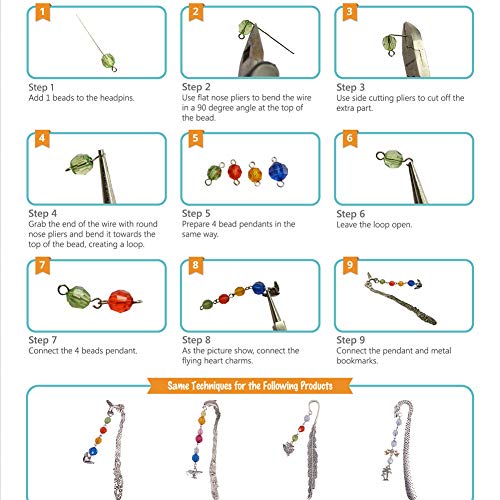 1

Step 1
Add 1 beads to the headpins.

2

Step 2
Use flat nose pliers to bend the wire in a 90 degree angle at the top of the bead.

3

Step 3
Use side cutting pliers to cut off the extra part.

4

Step 4
Grab the end of the wire with round nose pliers and bend it towards the top of the bead, creating a loop.

5

Step 5
Prepare 4 bead pendants in the same way.

6

Step 6
Leave the loop open.

7

Step 7
Connect the 4 beads pendant.

8

Step 8
As the picture show, connect the flying heart charms.

9

Step 9
Connect the pendant and metal bookmarks.

Same Techniques for the Following Products