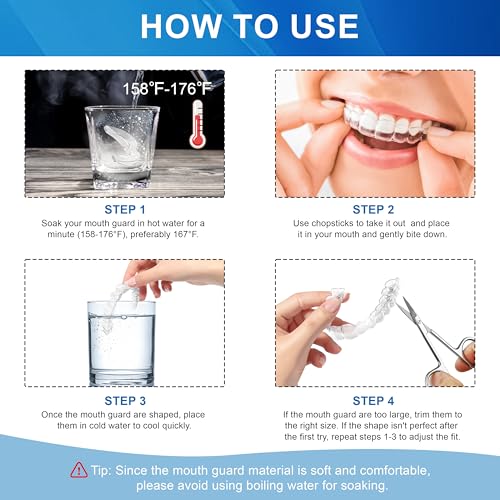 HOW TO USE

158°F-176°F

STEP 1
Soak your mouth guard in hot water for a minute (158-176°F), preferably 167°F.

STEP 2
Use chopsticks to take it out and place it in your mouth and gently bite down.

STEP 3
Once the mouth guard are shaped, place them in cold water to cool quickly.

STEP 4
If the mouth guard are too large, trim them to the right size. If the shape isn't perfect after the first try, repeat steps 1-3 to adjust the fit.

Tip: Since the mouth guard material is soft and comfortable, please avoid using boiling water for soaking.