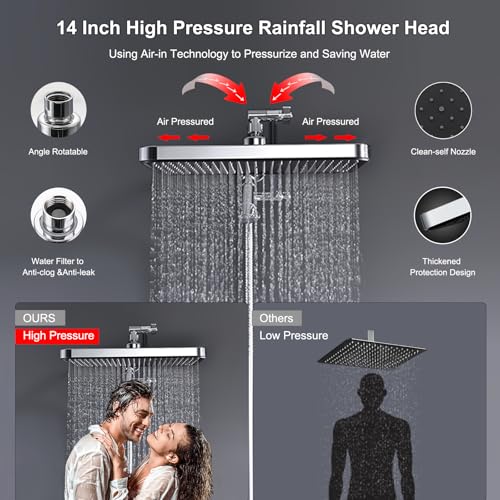 14 Inch High Pressure Rainfall Shower Head

Using Air-in Technology to Pressurize and Saving Water

Air Pressured

Air Pressured

Angle Rotatable

Clean-self Nozzle

Water Filter to Anti-clog &Anti-leak

Thickened Protection Design

OURS

High Pressure

Others

Low Pressure