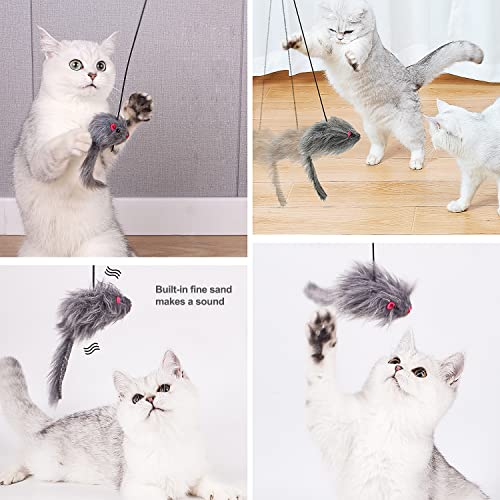 Built-in fine sand makes a sound